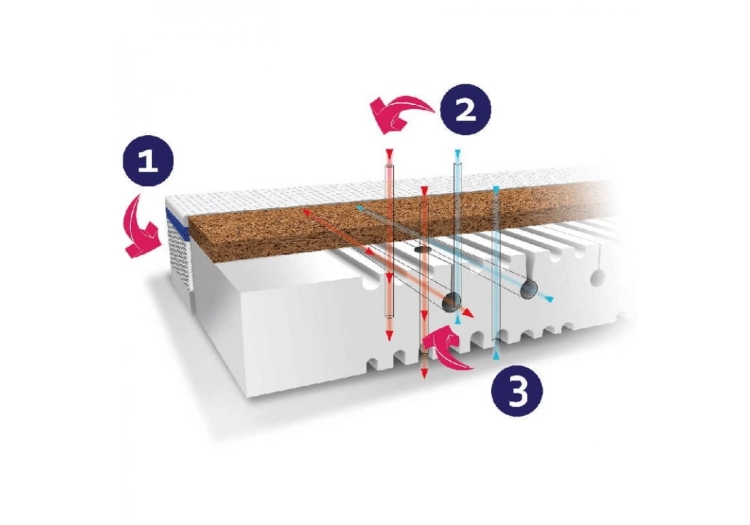 1

2

3